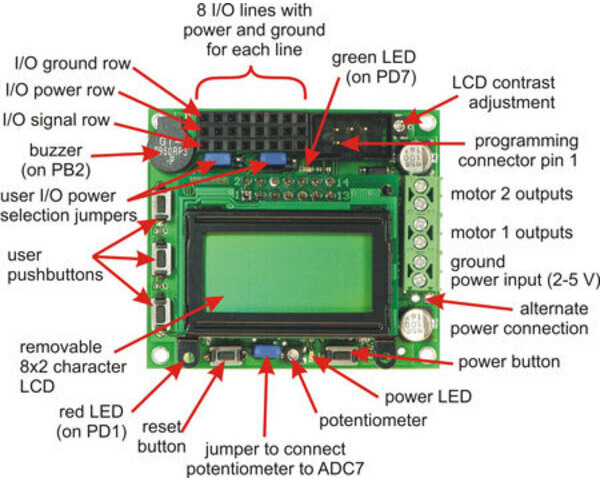 8 I/O lines with power and ground for each line

I/O ground row

I/O power row

I/O signal row

buzzer (on PB2)

user I/O power selection jumpers

user pushbuttons

removable 8x2 character LCD

red LED (on PD1)

reset button

jumper to connect potentiometer to ADC7

potentiometer

power LED

power button

alternate power connection

ground power input (2-5 V)

motor 1 outputs

motor 2 outputs

programming connector pin 1

LCD contrast adjustment

green LED (on PD7)

2

14

1

13