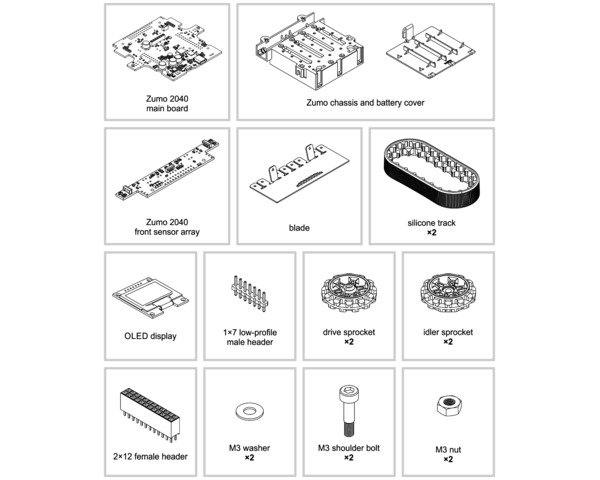 Zumo 2040
main board

Zumo chassis and battery cover

Zumo 2040
front sensor array

blade

silicone track
×2

OLED display

1×7 low-profile
male header

drive sprocket
×2

idler sprocket
×2

2×12 female header

M3 washer
×2

M3 shoulder bolt
×2

M3 nut
×2