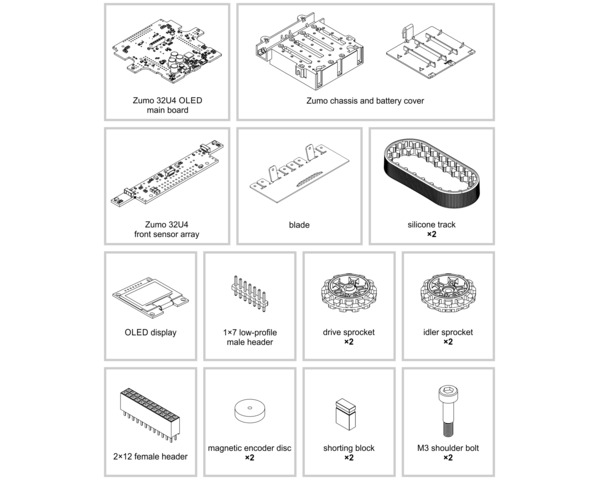 Zumo 32U4 OLED main board

Zumo chassis and battery cover

Zumo 32U4 front sensor array

blade

silicone track
×2

OLED display

1×7 low-profile male header

drive sprocket
×2

idler sprocket
×2

2×12 female header

magnetic encoder disc
×2

shorting block
×2

M3 shoulder bolt
×2